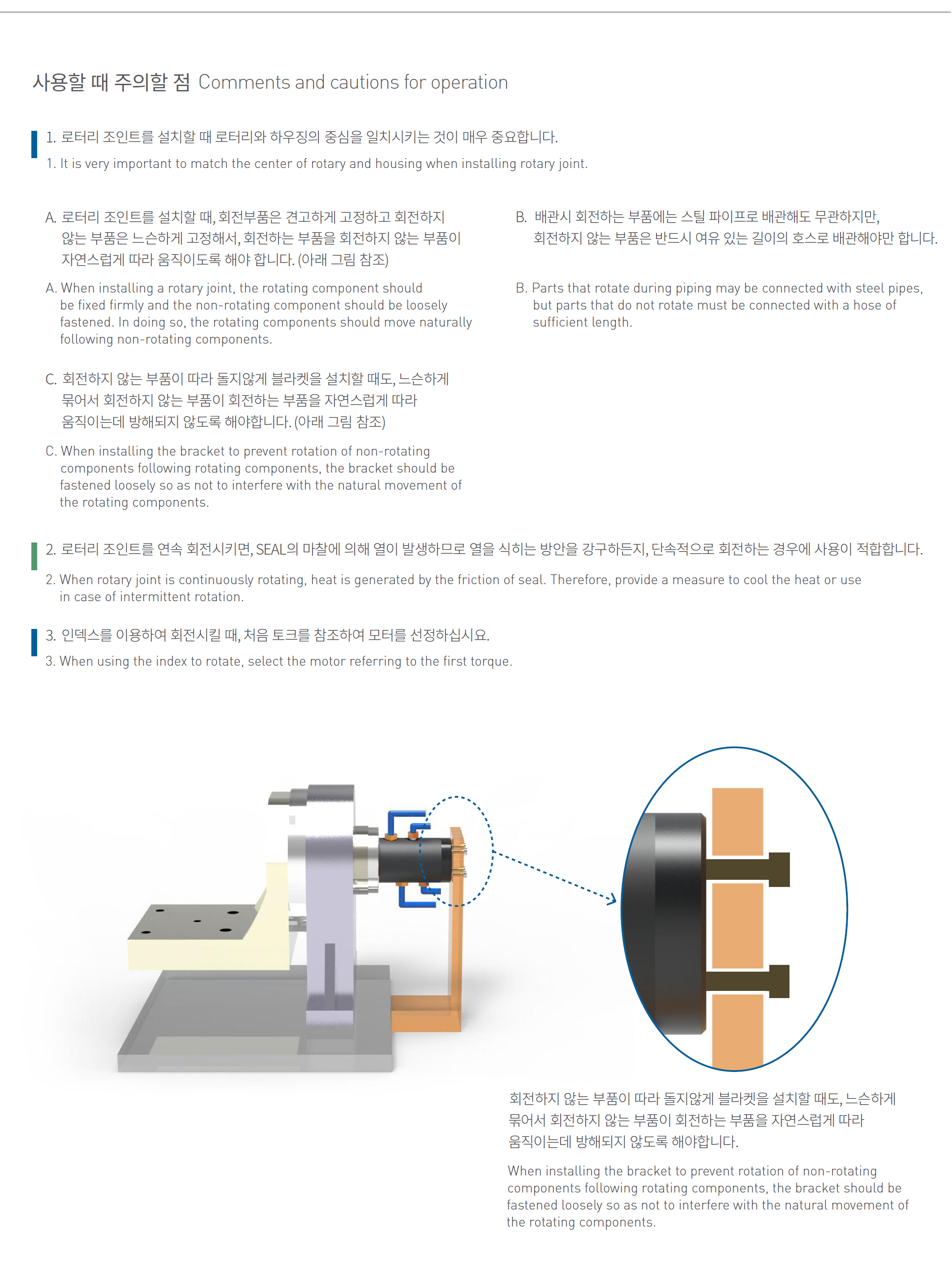 사용할 때 주의할 점 Comments and cautions for operation

1. 로터리 조인트를 설치할 때 로터리와 하우징의 중심을 일치시키는 것이 매우 중요합니다.
1. It is very important to match the center of rotary and housing when installing rotary joint.

A. 로터리 조인트를 설치할 때, 회전부품은 견고하게 고정하고 회전하지 않는 부품은 느슨하게 고정해서, 회전하는 부품을 회전하지 않는 부품이 자연스럽게 따라 움직이도록 해야 합니다. (아래 그림 참조)

A. When installing a rotary joint, the rotating component should be fixed firmly and the non-rotating component should be loosely fastened. In doing so, the rotating components should move naturally following non-rotating components.

C. 회전하지 않는 부품이 따라 돌지않게 블라켓을 설치할 때도, 느슨하게 묶어서 회전하지 않는 부품이 회전하는 부품을 자연스럽게 따라 움직이는데 방해되지 않도록 해야합니다. (아래 그림 참조)

C. When installing the bracket to prevent rotation of non-rotating components following rotating components, the bracket should be fastened loosely so as not to interfere with the natural movement of the rotating components.

B. 배관시 회전하는 부품에는 스틸 파이프로 배관해도 무관하지만, 회전하지 않는 부품은 반드시 여유 있는 길이의 호스로 배관해야만 합니다.

B. Parts that rotate during piping may be connected with steel pipes, but parts that do not rotate must be connected with a hose of sufficient length.

2. 로터리 조인트를 연속 회전시키면, SEAL의 마찰에 의해 열이 발생하므로 열을 식히는 방안을 강구하든지, 단속적으로 회전하는 경우에 사용이 적합합니다.
2. When rotary joint is continuously rotating, heat is generated by the friction of seal. Therefore, provide a measure to cool the heat or use in case of intermittent rotation.

3. 인덱스를 이용하여 회전시킬 때, 처음 토크를 참조하여 모터를 선정하십시요.
3. When using the index to rotate, select the motor referring to the first torque.

회전하지 않는 부품이 따라 돌지않게 블라켓을 설치할 때도, 느슨하게 묶어서 회전하지 않는 부품이 회전하는 부품을 자연스럽게 따라 움직이는데 방해되지 않도록 해야합니다.

When installing the bracket to prevent rotation of non-rotating components following rotating components, the bracket should be fastened loosely so as not to interfere with the natural movement of the rotating components.